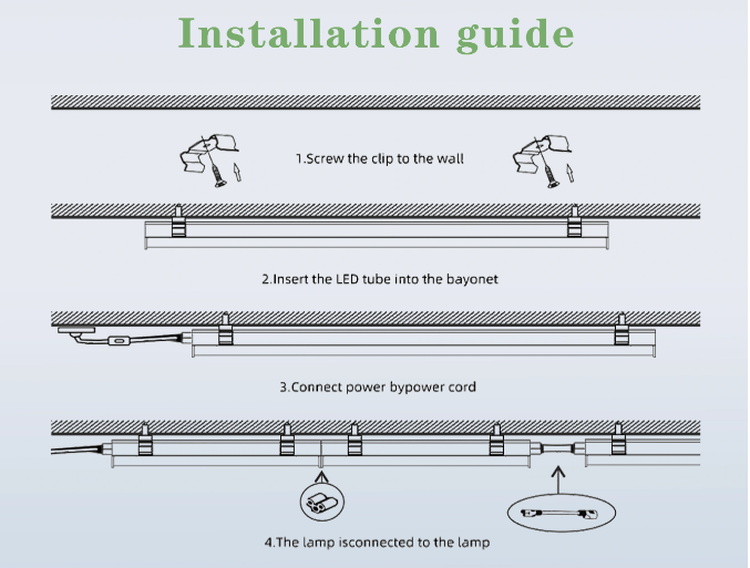 Installation guide

1.Screw the clip to the wall

2.Insert the LED tube into the bayonet

3.Connect power bypower cord

4.The lamp isconnected to the lamp