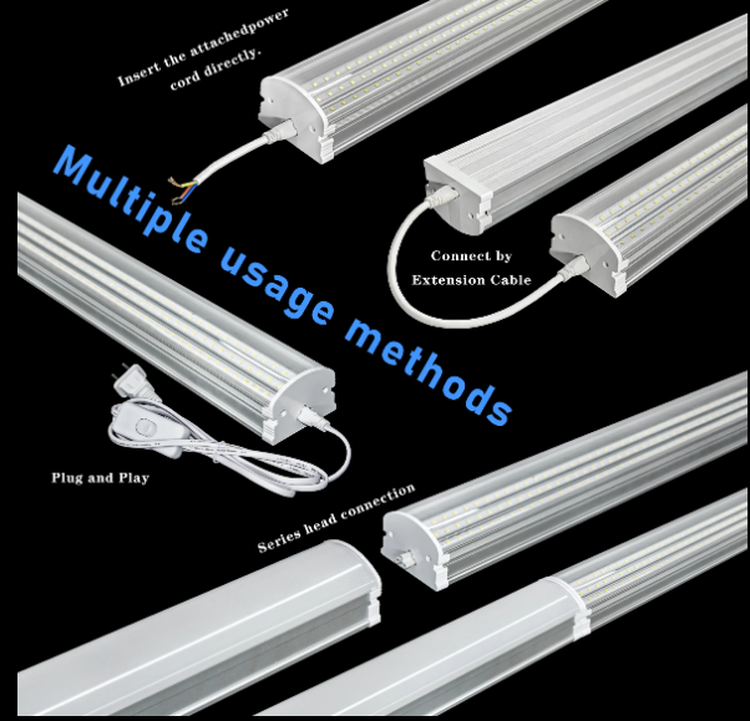 Insert the attachedpower cord directly.

Multiple usage methods

Connect by Extension Cable

Plug and Play

Series head connection